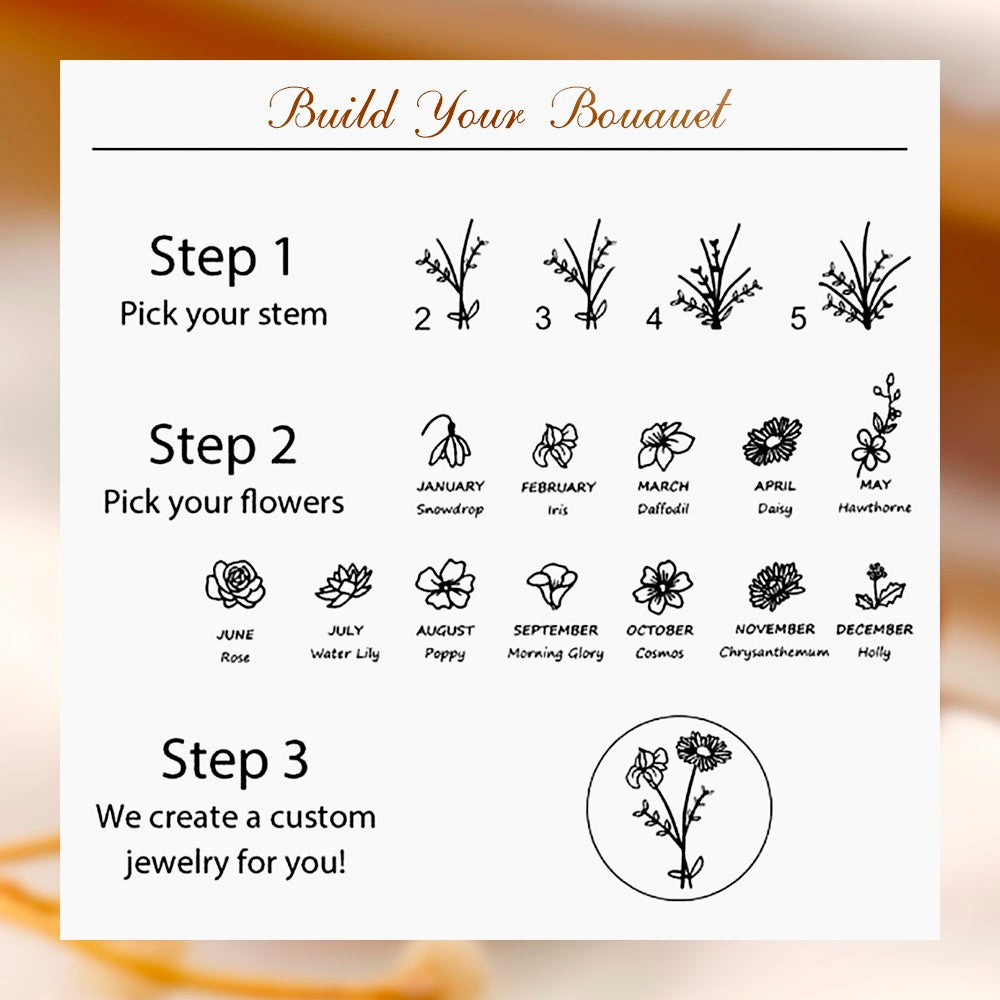 Build Your Bouauet

Step 1
Pick your stem

2 3 4 5

Step 2
Pick your flowers

JANUARY
Snowdrop

FEBRUARY
Iris

MARCH
Daffodil

APRIL
Daisy

MAY
Hawthorne

JUNE
Rose

JULY
Water Lily

AUGUST
Poppy

SEPTEMBER
Morning Glory

OCTOBER
Cosmos

NOVEMBER
Chrysanthemum

DECEMBER
Holly

Step 3
We create a custom jewelry for you!