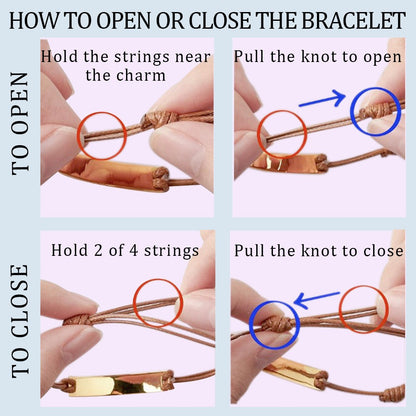 HOW TO OPEN OR CLOSE THE BRACELET

TO OPEN

Hold the strings near the charm

Pull the knot to open

TO CLOSE

Hold 2 of 4 strings

Pull the knot to close